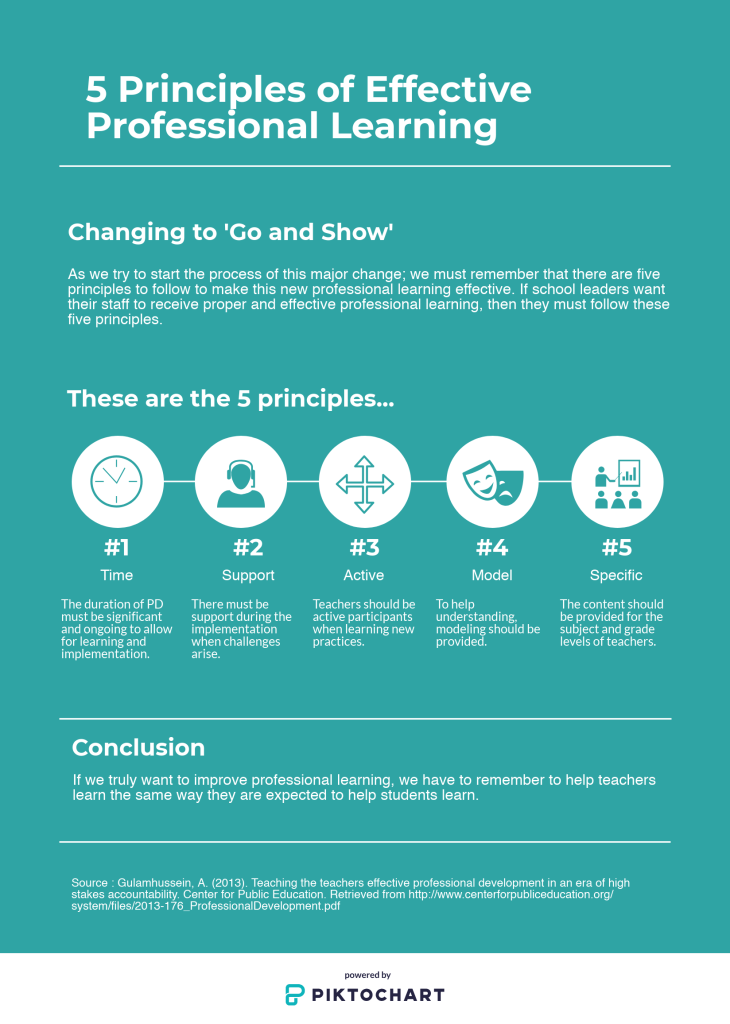 5 Principles of Effective Professional Learning

Changing to 'Go and Show'

As we try to start the process of this major change; we must remember that there are five principles to follow to make this new professional learning effective. If school leaders want their staff to receive proper and effective professional learning, then they must follow these five principles.

These are the 5 principles...

#1
Time
The duration of PD must be significant and ongoing to allow for learning and implementation.

#2
Support
There must be support during the implementation when challenges arise.

#3
Active
Teachers should be active participants when learning new practices.

#4
Model
To help understanding, modeling should be provided.

#5
Specific
The content should be provided for the subject and grade levels of teachers.

Conclusion

If we truly want to improve professional learning, we have to remember to help teachers learn the same way they are expected to help students learn.

Source : Gulamhussein, A. (2013). Teaching the teachers effective professional development in an era of high stakes accountability. Center for Public Education. Retrieved from http://www.centerforpubliceducation.org/system/files/2013-176_ProfessionalDevelopment.pdf

powered by
PIKTOCHART